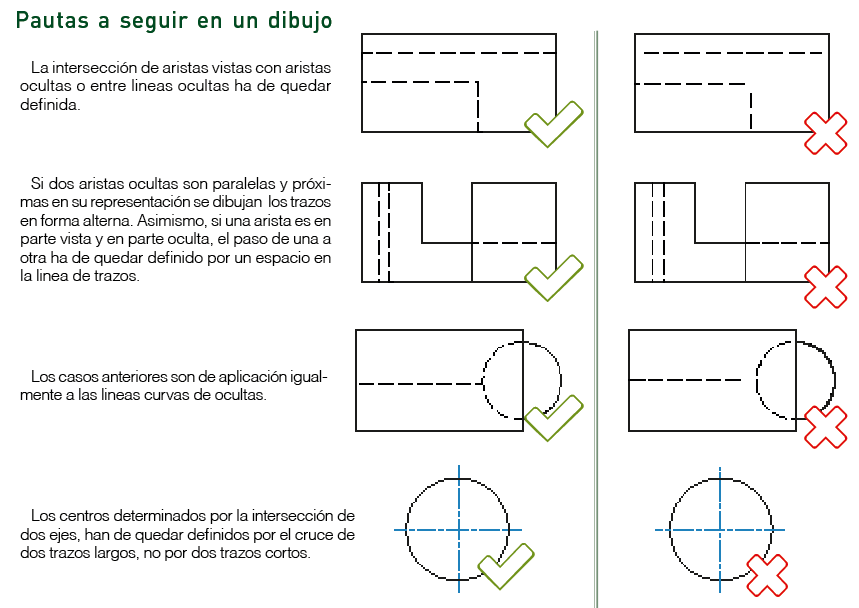 Pautas a seguir en un dibujo

La intersección de aristas vistas con aristas ocultas o entre lineas ocultas ha de quedar definida.

Si dos aristas ocultas son paralelas y próximas en su representación se dibujan los trazos en forma alterna. Asimismo, si una arista es en parte vista y en parte oculta, el paso de una a otra ha de quedar definido por un espacio en la linea de trazos.

Los casos anteriores son de aplicación igualmente a las lineas curvas de ocultas.

Los centros determinados por la intersección de dos ejes, han de quedar definidos por el cruce de dos trazos largos, no por dos trazos cortos.